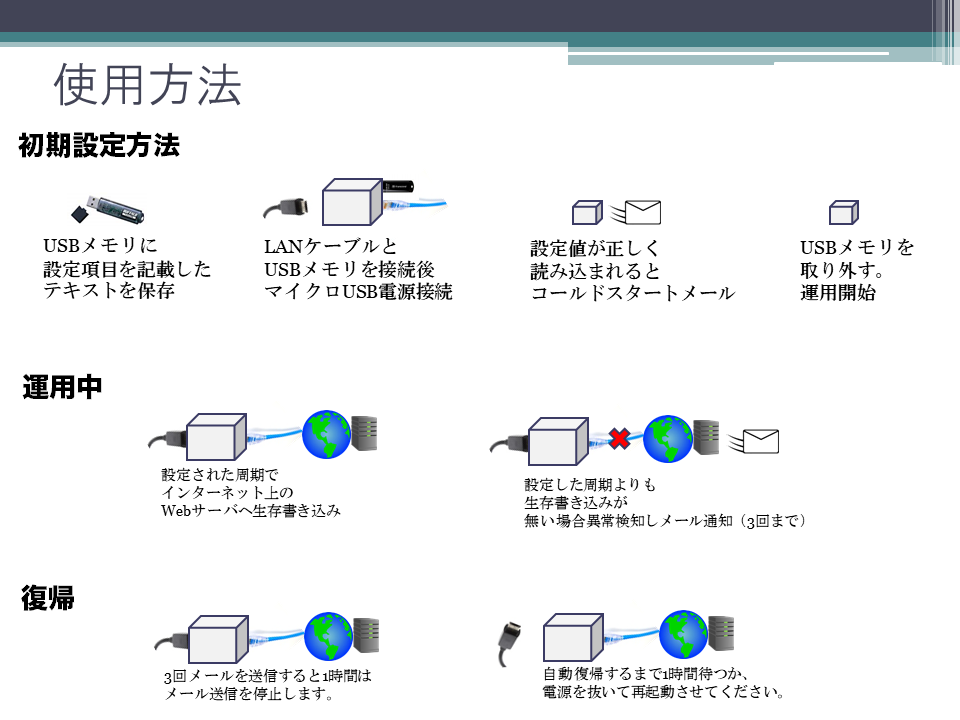 使用方法

初期設定方法

USBメモリに
設定項目を記載した
テキストを保存

LANケーブルと
USBメモリを接続後
マイクロUSB電源接続

設定値が正しく
読み込まれると
コールドスタートメール

USBメモリを
取り外す。
運用開始

運用中

設定された周期で
インターネット上の
Webサーバへ生存書き込み

設定した周期よりも
生存書き込みが
無い場合異常検知しメール通知（3回まで）

復帰

3回メールを送信すると1時間は
メール送信を停止します。

自動復帰するまで1時間待つか、
電源を抜いて再起動させてください。